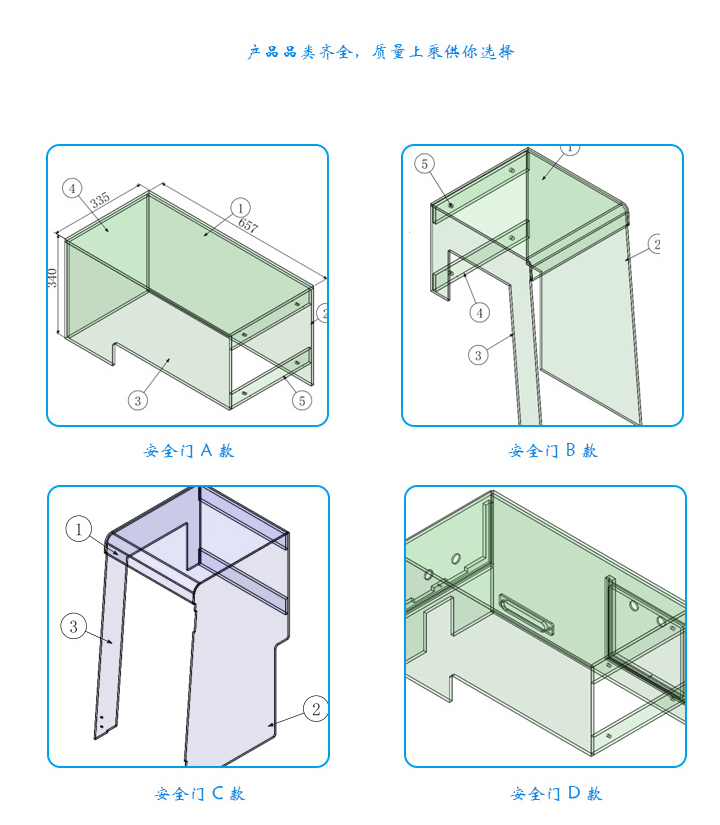 产品品类齐全，质量上乘供你选择

4
335
1
657
340
2
3
5

安全门 A 款

5
1
2
4
3

安全门 B 款

1
3
2

安全门 C 款

安全门 D 款